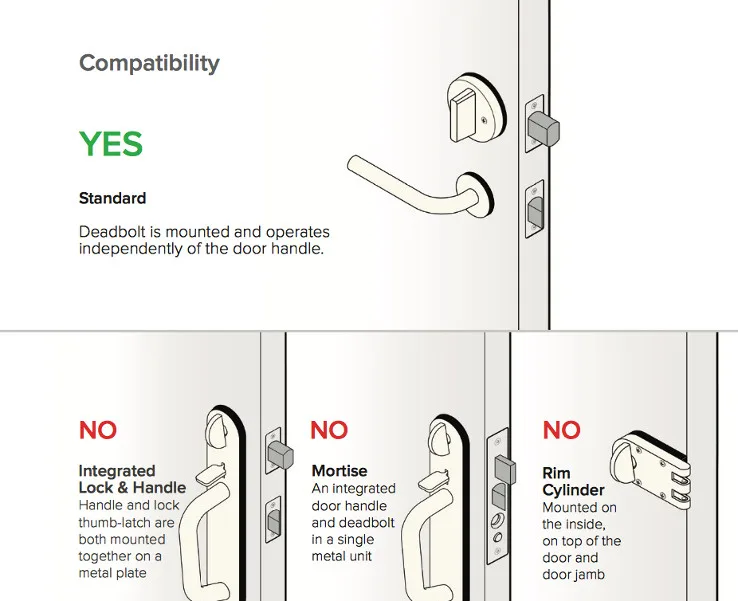 Compatibility

YES

Standard

Deadbolt is mounted and operates independently of the door handle.

NO

Integrated Lock & Handle
Handle and lock thumb-latch are both mounted together on a metal plate

NO

Mortise
An integrated door handle and deadbolt in a single metal unit

NO

Rim Cylinder
Mounted on the inside, on top of the door and door jamb