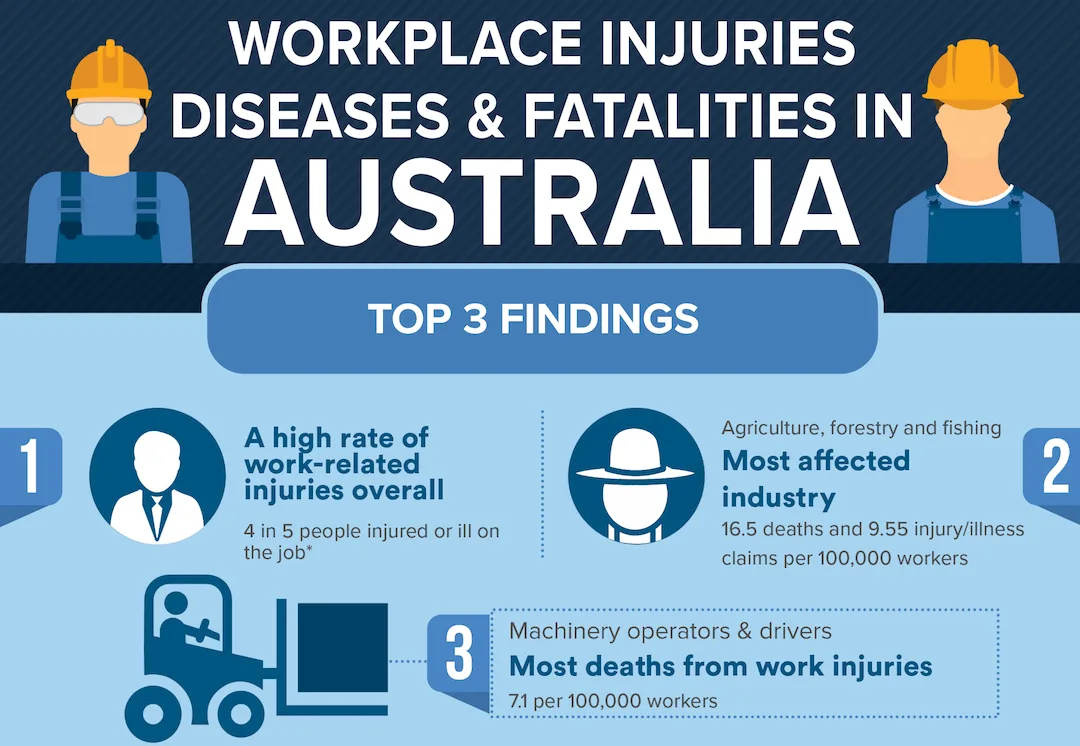 WORKPLACE INJURIES DISEASES & FATALITIES IN AUSTRALIA

TOP 3 FINDINGS

1

A high rate of work-related injuries overall

4 in 5 people injured or ill on the job*

Agriculture, forestry and fishing

Most affected industry

16.5 deaths and 9.55 injury/illness claims per 100,000 workers

2

3

Machinery operators & drivers

Most deaths from work injuries

7.1 per 100,000 workers