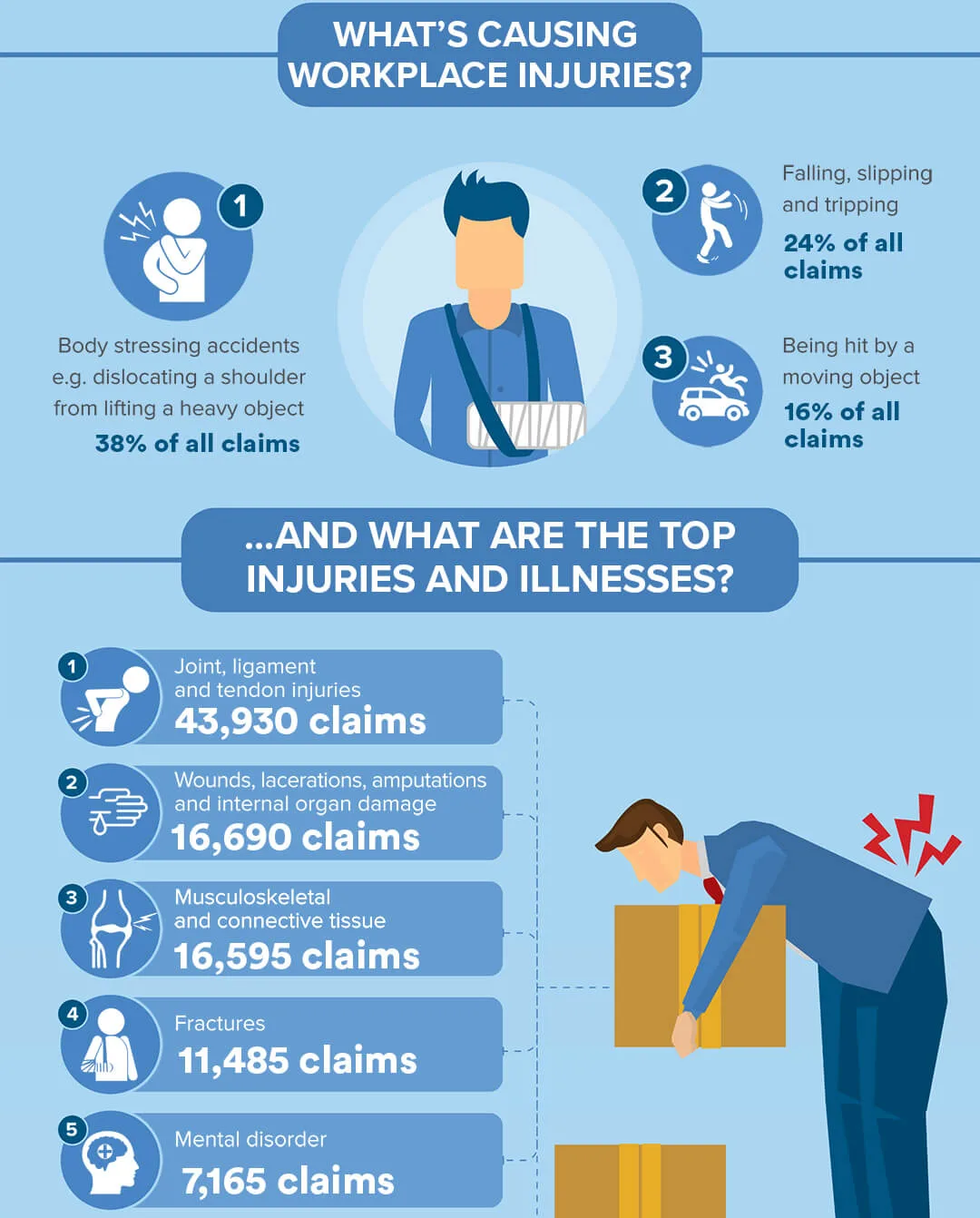 WHAT'S CAUSING WORKPLACE INJURIES?

1

Body stressing accidents e.g. dislocating a shoulder from lifting a heavy object

38% of all claims

2

Falling, slipping and tripping

24% of all claims

3

Being hit by a moving object

16% of all claims

...AND WHAT ARE THE TOP INJURIES AND ILLNESSES?

1

Joint, ligament and tendon injuries

43,930 claims

2

Wounds, lacerations, amputations and internal organ damage

16,690 claims

3

Musculoskeletal and connective tissue

16,595 claims

4

Fractures

11,485 claims

5

Mental disorder

7,165 claims